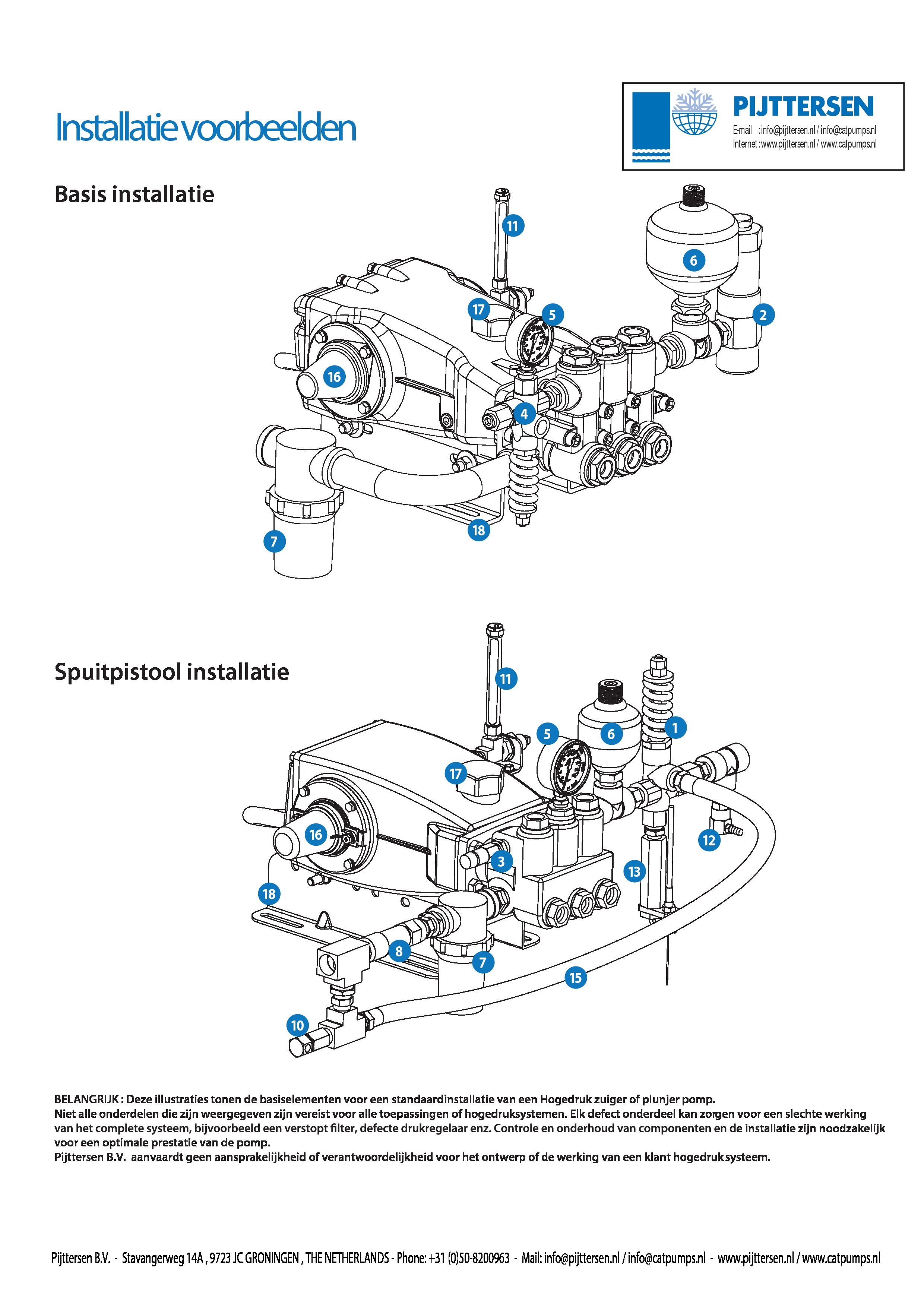 Installatie voorbeelden

PIJTTERSEN
E-mail : info@pijttersen.nl / info@catpumps.nl
Internet : www.pijttersen.nl / www.catpumps.nl

Basis installatie

11
6
17
5
2
16
4
18
7

Spuitpistool installatie

11
5
6
1
17
16
3
12
13
18
8
7
15
10

BELANGRIJK : Deze illustraties tonen de basiselementen voor een standaardinstallatie van een Hogedruk zuiger of plunjer pomp.
Niet alle onderdelen die zijn weergegeven zijn vereist voor alle toepassingen of hogedruksystemen. Elk defect onderdeel kan zorgen voor een slechte werking van het complete systeem, bijvoorbeeld een verstopt filter, defecte drukregelaar enz. Controle en onderhoud van componenten en de installatie zijn noodzakelijk voor een optimale prestatie van de pomp.
Pijttersen B.V. aanvaardt geen aansprakelijkheid of verantwoordelijkheid voor het ontwerp of de werking van een klant hogedruk systeem.

Pijttersen B.V. - Stavangerweg 14A , 9723 JC GRONINGEN , THE NETHERLANDS - Phone: +31 (0)50-8200963 - Mail: info@pijttersen.nl / info@catpumps.nl - www.pijttersen.nl / www.catpumps.nl